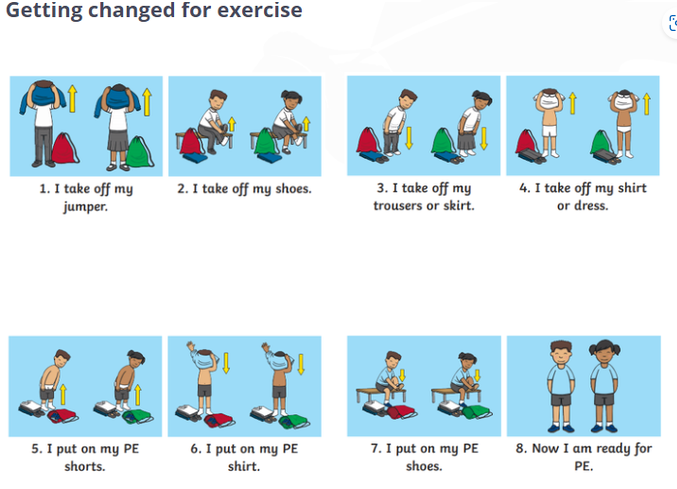 Getting changed for exercise

1. I take off my jumper.

2. I take off my shoes.

3. I take off my trousers or skirt.

4. I take off my shirt or dress.

5. I put on my PE shorts.

6. I put on my PE shirt.

7. I put on my PE shoes.

8. Now I am ready for PE.